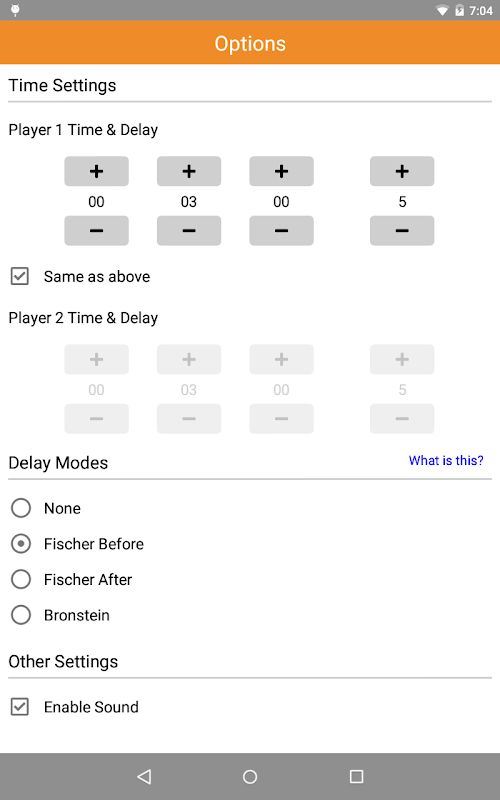 7:04

Options

Time Settings

Player 1 Time & Delay

+ + + +
00 03 00 5
− − − −

Same as above

Player 2 Time & Delay

+ + + +
00 03 00 5
− − − −

Delay Modes

What is this?

None

Fischer Before

Fischer After

Bronstein

Other Settings

Enable Sound