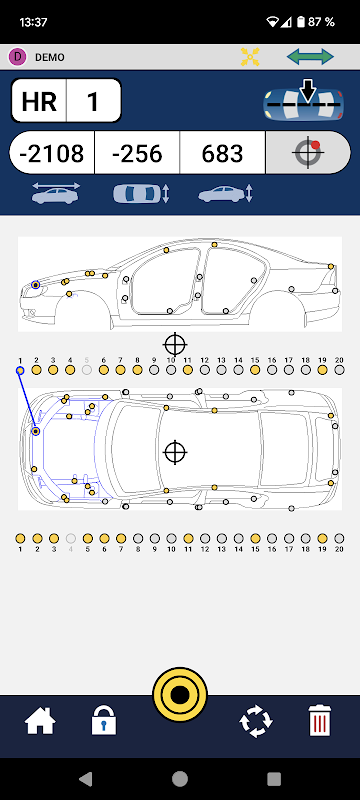 13:37
87 %
D DEMO
HR 1
-2108 -256 683
1 2 3 4 5 6 7 8 9 10 11 12 13 14 15 16 17 18 19 20
1 2 3 4 5 6 7 8 9 10 11 12 13 14 15 16 17 18 19 20