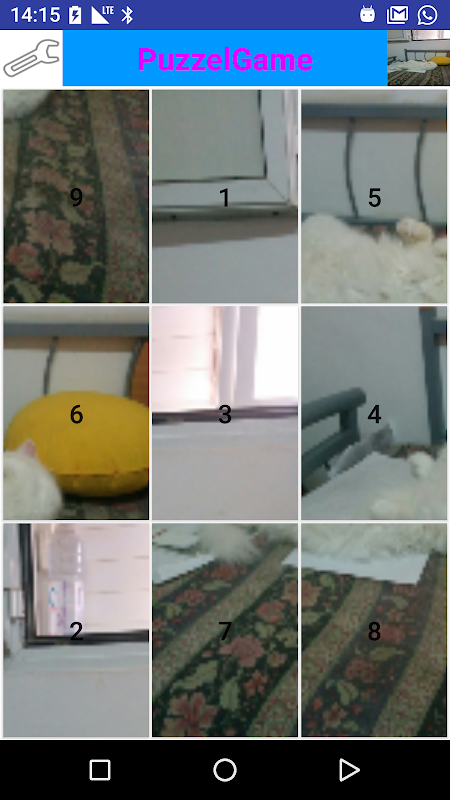 14:15 LTE

PuzzelGame

9
1
5
6
3
4
2
7
8