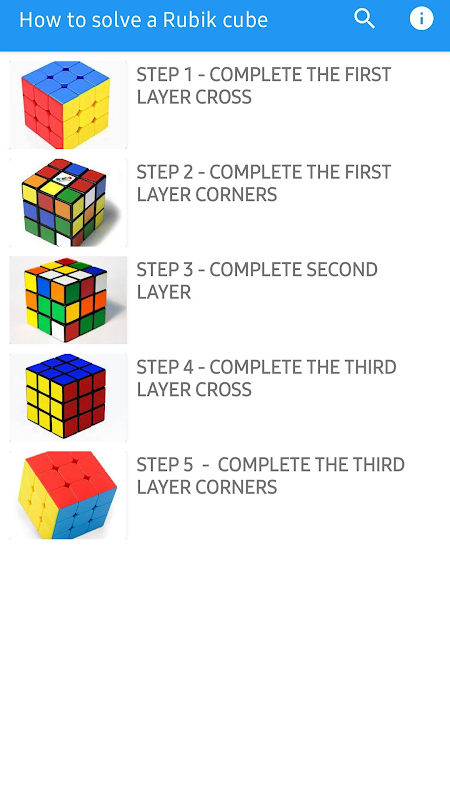 How to solve a Rubik cube

STEP 1 - COMPLETE THE FIRST LAYER CROSS

STEP 2 - COMPLETE THE FIRST LAYER CORNERS

STEP 3 - COMPLETE SECOND LAYER

STEP 4 - COMPLETE THE THIRD LAYER CROSS

STEP 5 - COMPLETE THE THIRD LAYER CORNERS