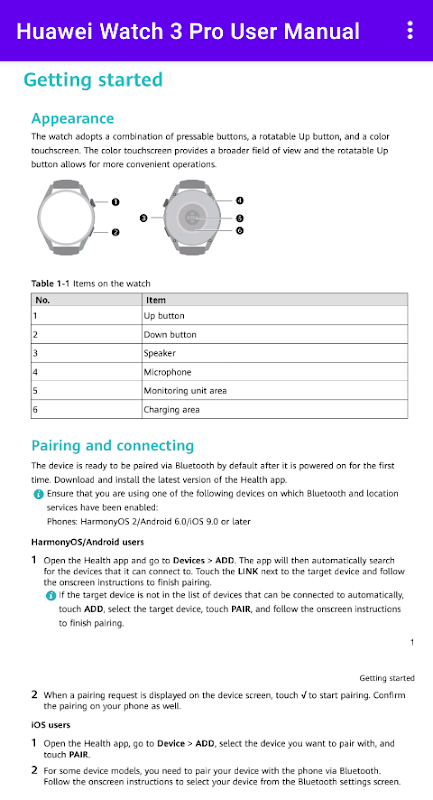 Huawei Watch 3 Pro User Manual

Getting started

Appearance

The watch adopts a combination of pressable buttons, a rotatable Up button, and a color touchscreen. The color touchscreen provides a broader field of view and the rotatable Up button allows for more convenient operations.

1
2
3
4
5
6

Table 1-1 Items on the watch

| No. | Item |
|---|---|
| 1 | Up button |
| 2 | Down button |
| 3 | Speaker |
| 4 | Microphone |
| 5 | Monitoring unit area |
| 6 | Charging area |

Pairing and connecting

The device is ready to be paired via Bluetooth by default after it is powered on for the first time. Download and install the latest version of the Health app.

Ensure that you are using one of the following devices on which Bluetooth and location services have been enabled:
Phones: HarmonyOS 2/Android 6.0/iOS 9.0 or later

HarmonyOS/Android users

1 Open the Health app and go to Devices > ADD. The app will then automatically search for the devices that it can connect to. Touch the LINK next to the target device and follow the onscreen instructions to finish pairing.
If the target device is not in the list of devices that can be connected to automatically, touch ADD, select the target device, touch PAIR, and follow the onscreen instructions to finish pairing.

1

Getting started

2 When a pairing request is displayed on the device screen, touch √ to start pairing. Confirm the pairing on your phone as well.

iOS users

1 Open the Health app, go to Device > ADD, select the device you want to pair with, and touch PAIR.

2 For some device models, you need to pair your device with the phone via Bluetooth. Follow the onscreen instructions to select your device from the Bluetooth settings screen.