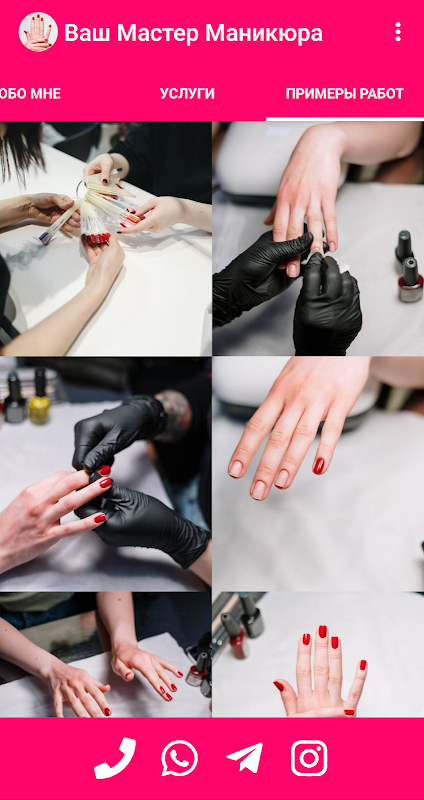 Ваш Мастер Маникюра

ОБО МНЕ

УСЛУГИ

ПРИМЕРЫ РАБОТ