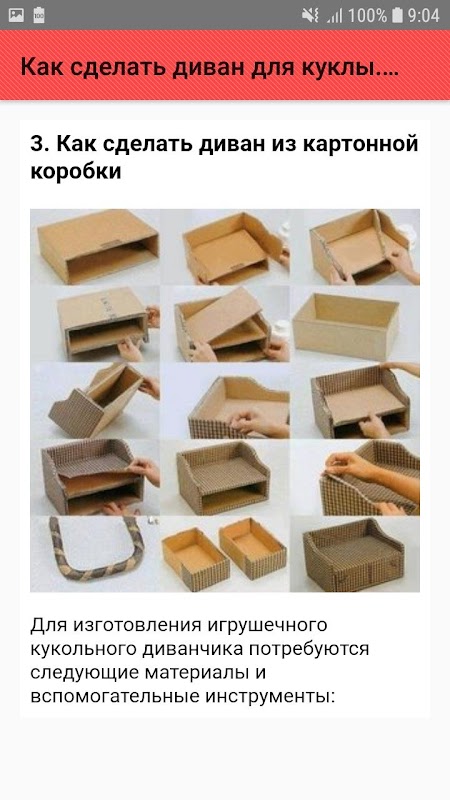 100% 9:04

Как сделать диван для куклы....

3. Как сделать диван из картонной коробки

Для изготовления игрушечного кукольного диванчика потребуются следующие материалы и вспомогательные инструменты: