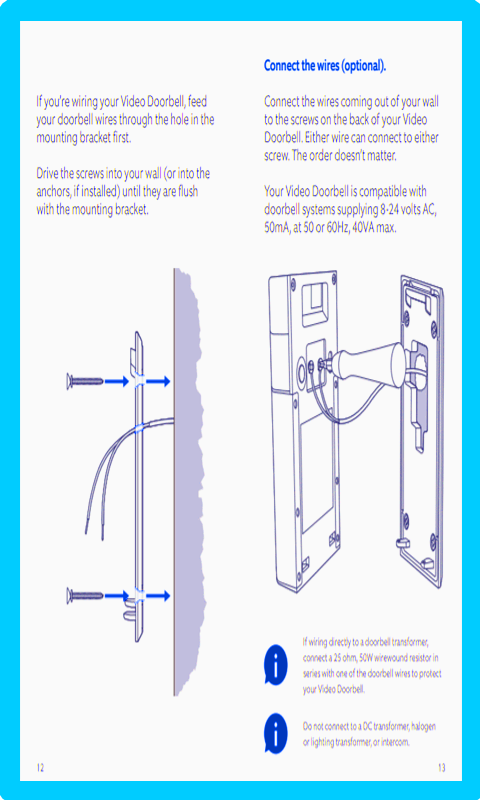 If you're wiring your Video Doorbell, feed your doorbell wires through the hole in the mounting bracket first.

Drive the screws into your wall (or into the anchors, if installed) until they are flush with the mounting bracket.

12

Connect the wires (optional).

Connect the wires coming out of your wall to the screws on the back of your Video Doorbell. Either wire can connect to either screw. The order doesn't matter.

Your Video Doorbell is compatible with doorbell systems supplying 8-24 volts AC, 50mA, at 50 or 60Hz, 40VA max.

If wiring directly to a doorbell transformer, connect a 25 ohm, 50W wirewound resistor in series with one of the doorbell wires to protect your Video Doorbell.

Do not connect to a DC transformer, halogen or lighting transformer, or intercom.

13