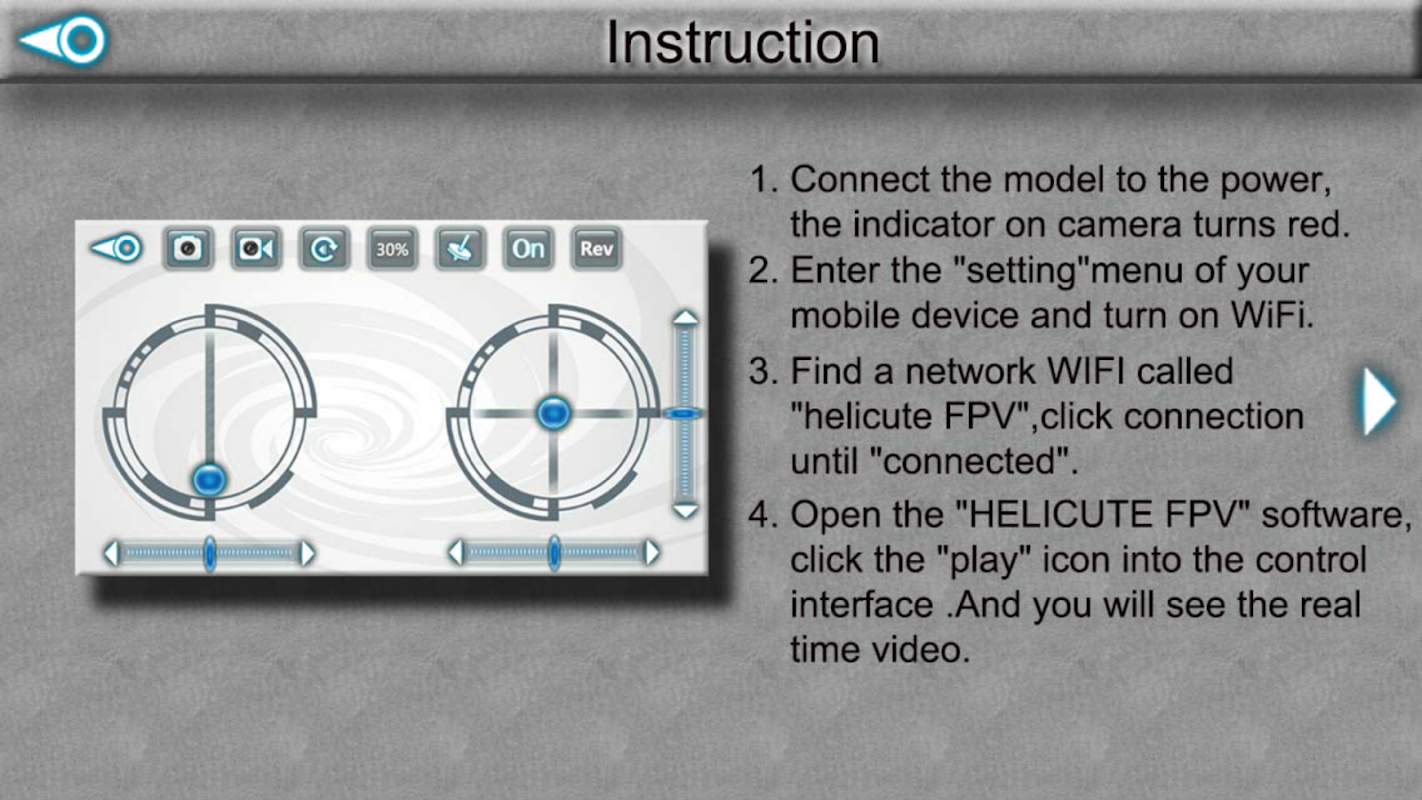 Instruction

30%
On
Rev

1. Connect the model to the power, the indicator on camera turns red.
2. Enter the "setting"menu of your mobile device and turn on WiFi.
3. Find a network WIFI called "helicute FPV",click connection until "connected".
4. Open the "HELICUTE FPV" software, click the "play" icon into the control interface .And you will see the real time video.