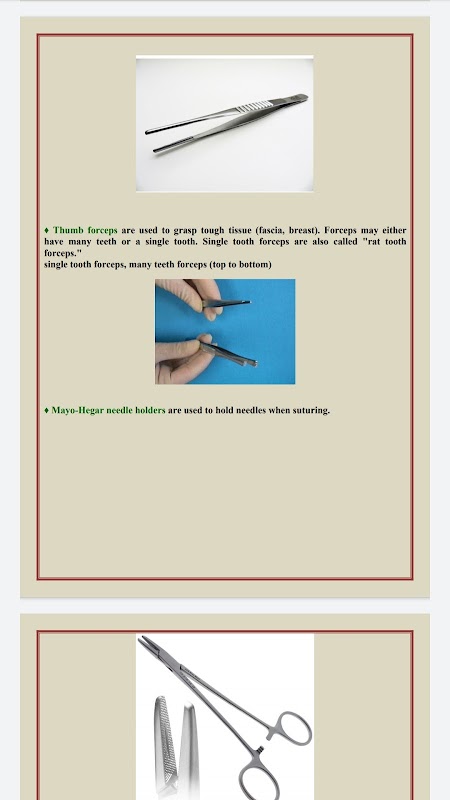 ♦ Thumb forceps are used to grasp tough tissue (fascia, breast). Forceps may either have many teeth or a single tooth. Single tooth forceps are also called "rat tooth forceps."
single tooth forceps, many teeth forceps (top to bottom)

♦ Mayo-Hegar needle holders are used to hold needles when suturing.