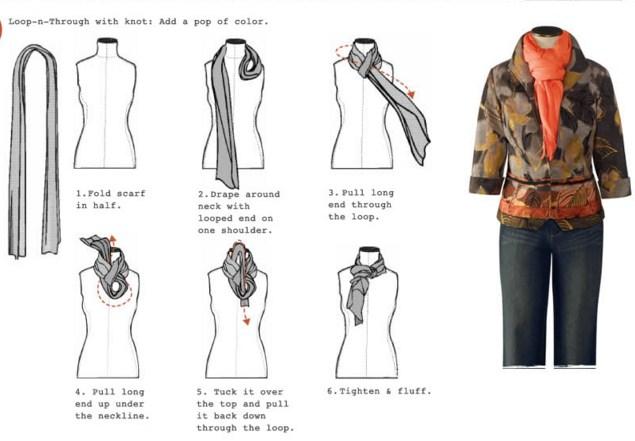 Loop-n-Through with knot: Add a pop of color.

1.Fold scarf in half.

2.Drape around neck with looped end on one shoulder.

3. Pull long end through the loop.

4. Pull long end up under the neckline.

5. Tuck it over the top and pull it back down through the loop.

6.Tighten & fluff.