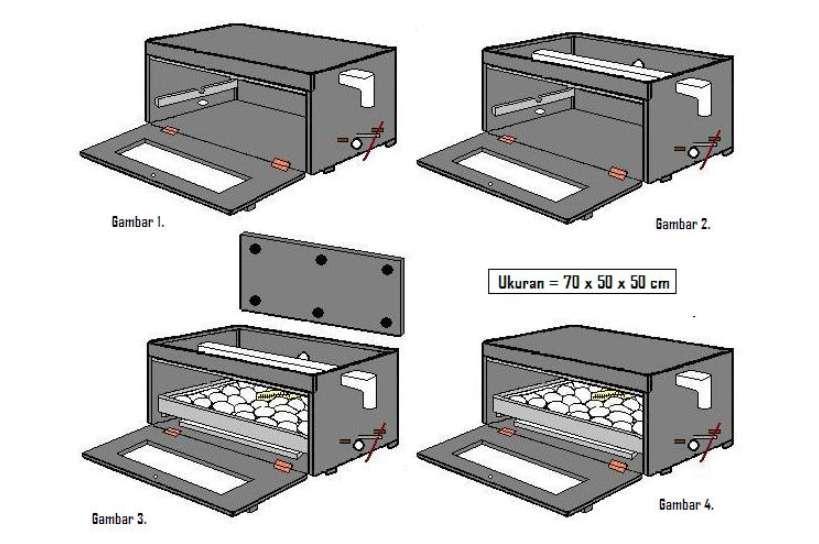 Gambar 1.

Gambar 2.

Ukuran = 70 x 50 x 50 cm

Gambar 3.

Gambar 4.