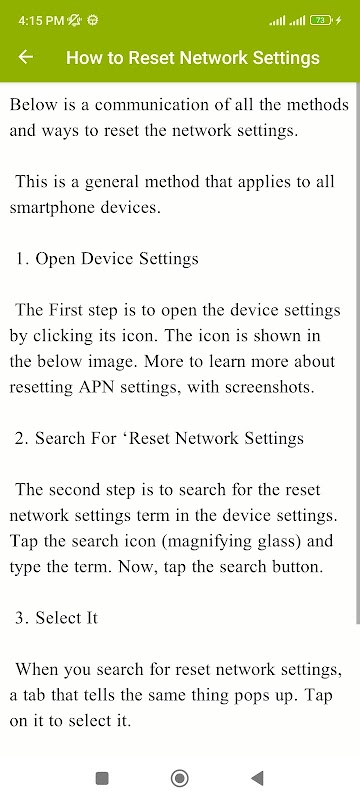 4:15 PM 73

How to Reset Network Settings

Below is a communication of all the methods and ways to reset the network settings.

This is a general method that applies to all smartphone devices.

1. Open Device Settings

The First step is to open the device settings by clicking its icon. The icon is shown in the below image. More to learn more about resetting APN settings, with screenshots.

2. Search For ‘Reset Network Settings

The second step is to search for the reset network settings term in the device settings. Tap the search icon (magnifying glass) and type the term. Now, tap the search button.

3. Select It

When you search for reset network settings, a tab that tells the same thing pops up. Tap on it to select it.