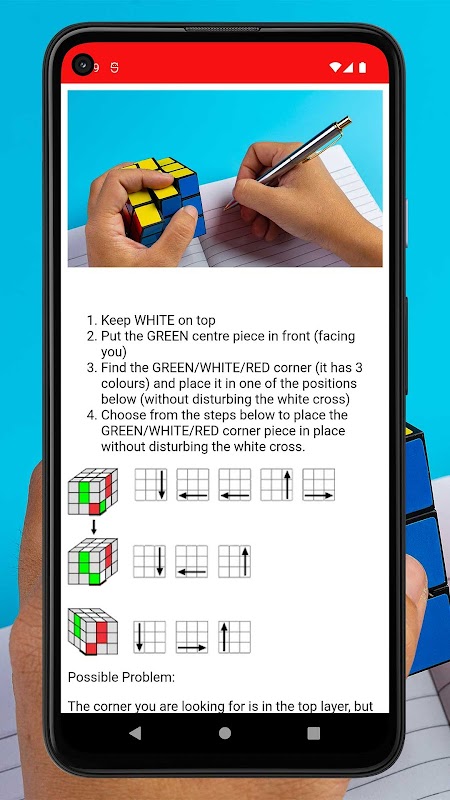 9

1. Keep WHITE on top
2. Put the GREEN centre piece in front (facing you)
3. Find the GREEN/WHITE/RED corner (it has 3 colours) and place it in one of the positions below (without disturbing the white cross)
4. Choose from the steps below to place the GREEN/WHITE/RED corner piece in place without disturbing the white cross.

Possible Problem:

The corner you are looking for is in the top layer, but