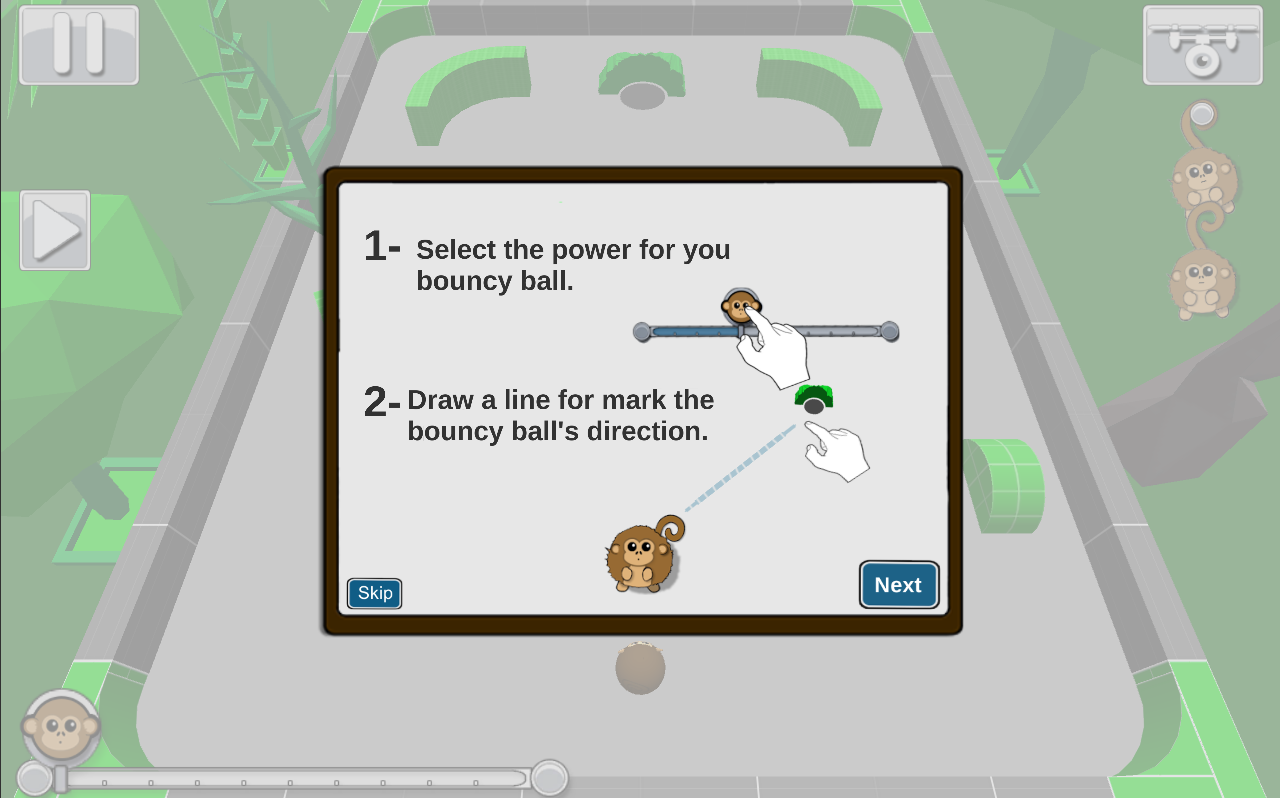 1- Select the power for you bouncy ball.

2- Draw a line for mark the bouncy ball's direction.

Skip

Next