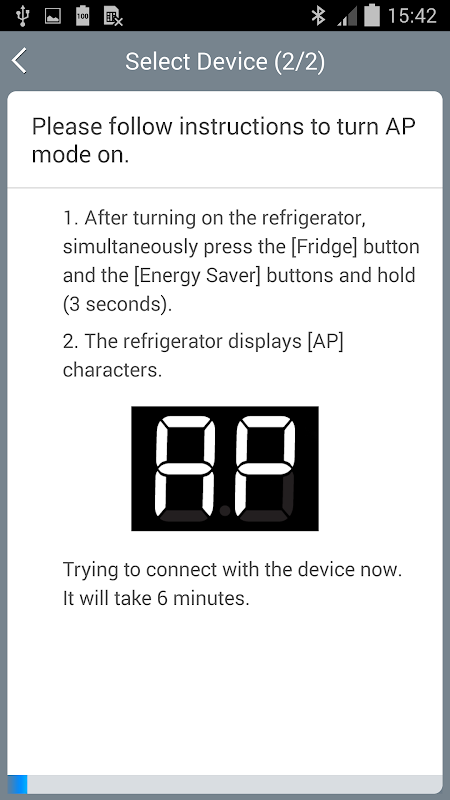 100

15:42

Select Device (2/2)

Please follow instructions to turn AP mode on.

1. After turning on the refrigerator, simultaneously press the [Fridge] button and the [Energy Saver] buttons and hold (3 seconds).

2. The refrigerator displays [AP] characters.

AP

Trying to connect with the device now. It will take 6 minutes.