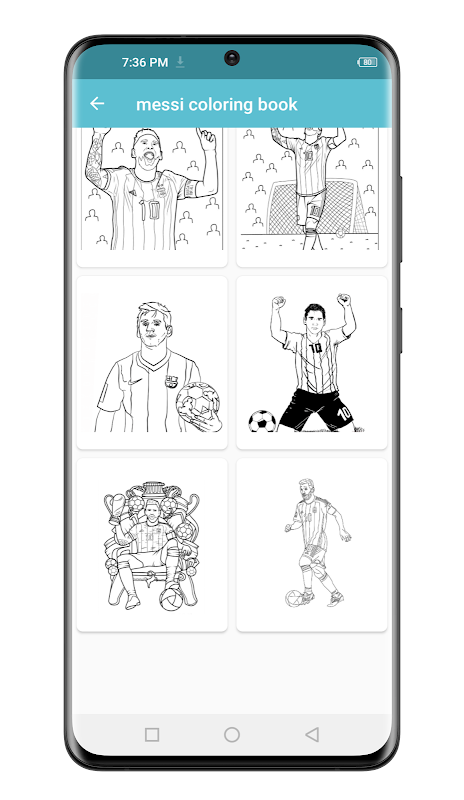 7:36 PM

80

messi coloring book

10

10

10

10