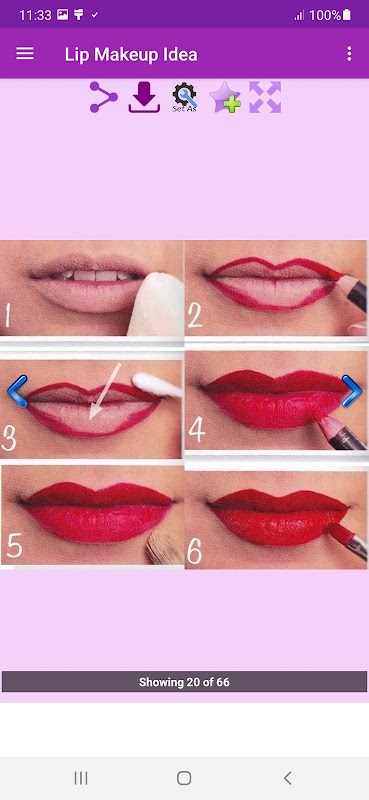 11:33 100%

Lip Makeup Idea

Set As

1
2
3
4
5
6

Showing 20 of 66