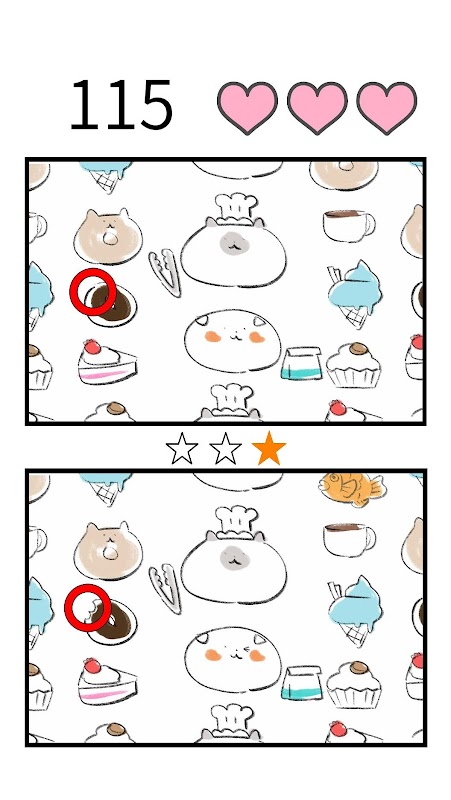 115