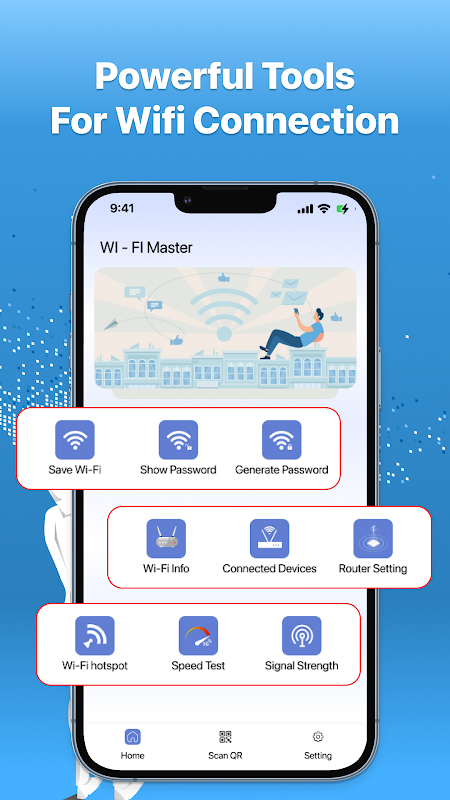 Powerful Tools
For Wifi Connection

9:41

WI - FI Master

Save Wi-Fi
Show Password
Generate Password

Wi-Fi Info
Connected Devices
Router Setting

Wi-Fi hotspot
Speed Test
Signal Strength

Home
Scan QR
Setting