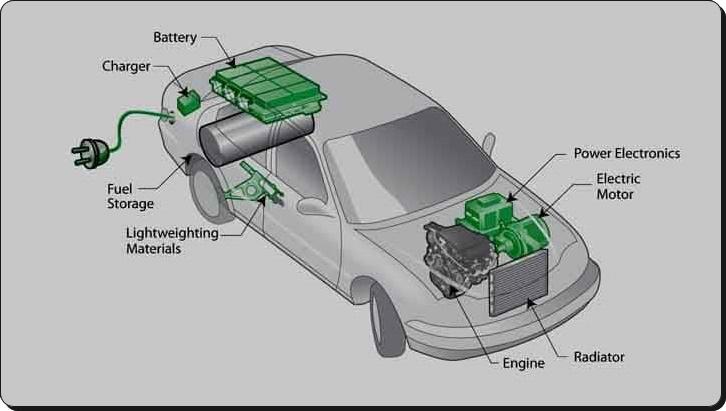 Battery

Charger

Fuel Storage

Lightweighting Materials

Power Electronics

Electric Motor

Engine

Radiator