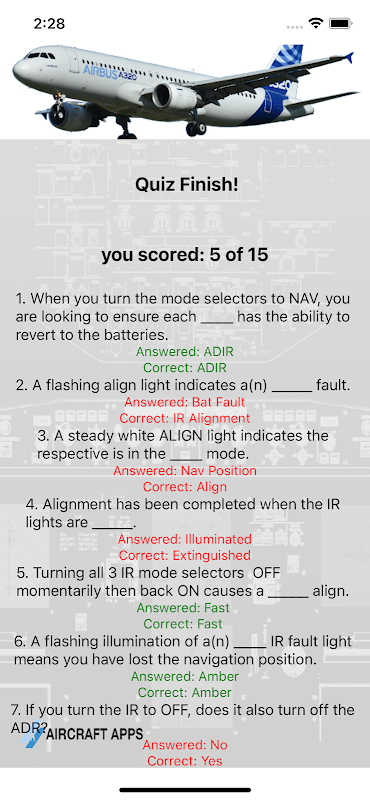 2:28

AIRBUS A320

Quiz Finish!

you scored: 5 of 15

1. When you turn the mode selectors to NAV, you are looking to ensure each ____ has the ability to revert to the batteries.
Answered: ADIR
Correct: ADIR

2. A flashing align light indicates a(n) _____ fault.
Answered: Bat Fault
Correct: IR Alignment

3. A steady white ALIGN light indicates the respective is in the ____ mode.
Answered: Nav Position
Correct: Align

4. Alignment has been completed when the IR lights are _____.
Answered: Illuminated
Correct: Extinguished

5. Turning all 3 IR mode selectors OFF momentarily then back ON causes a _____ align.
Answered: Fast
Correct: Fast

6. A flashing illumination of a(n) ____ IR fault light means you have lost the navigation position.
Answered: Amber
Correct: Amber

7. If you turn the IR to OFF, does it also turn off the ADR?
AIRCRAFT APPS
Answered: No
Correct: Yes