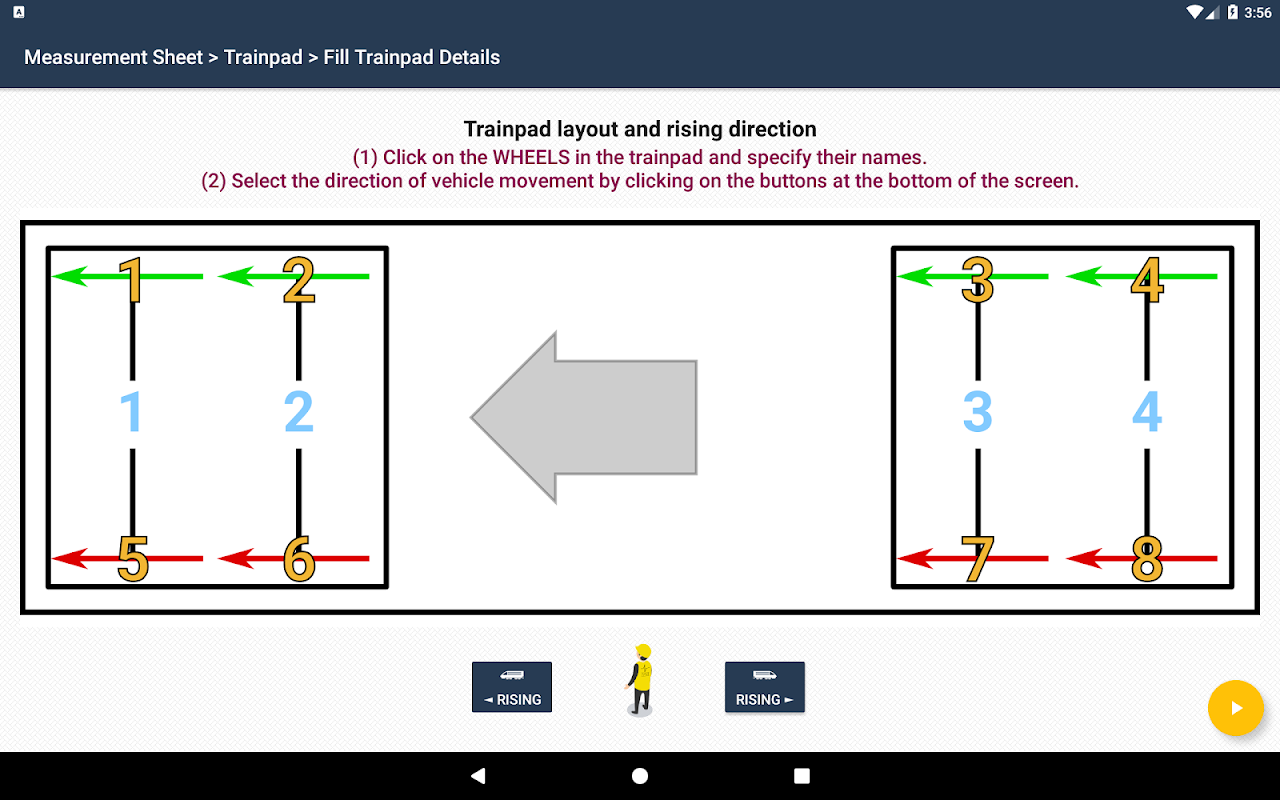 3:56

Measurement Sheet > Trainpad > Fill Trainpad Details

Trainpad layout and rising direction

(1) Click on the WHEELS in the trainpad and specify their names.

(2) Select the direction of vehicle movement by clicking on the buttons at the bottom of the screen.

1 2
1 2
5 6

3 4
3 4
7 8

◄ RISING

RISING ►