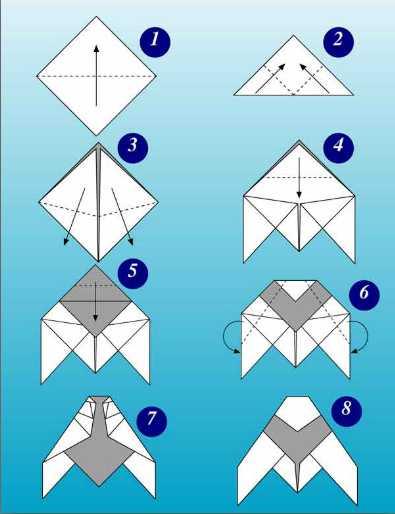 1
2
3
4
5
6
7
8