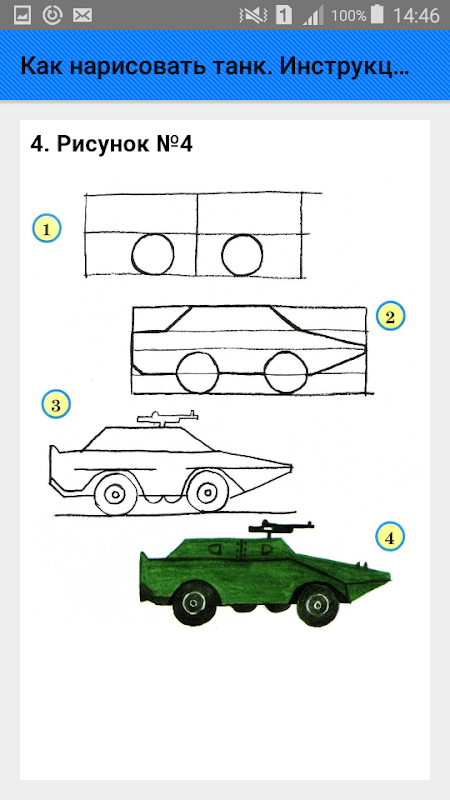 1 100% 14:46

Как нарисовать танк. Инструкц...

4. Рисунок №4

1

2

3

4