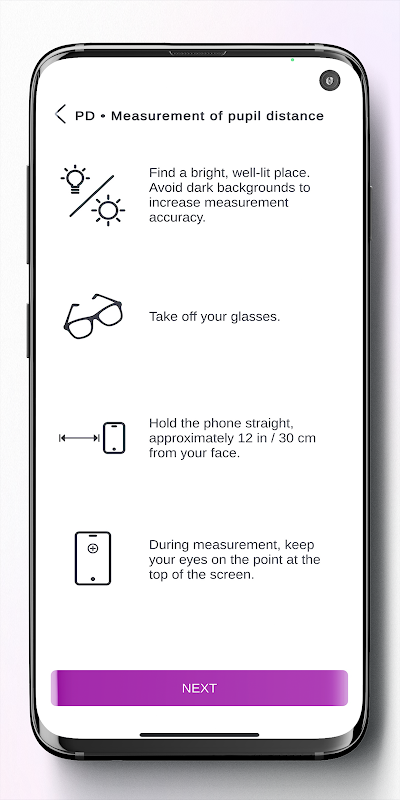 PD • Measurement of pupil distance

Find a bright, well-lit place. Avoid dark backgrounds to increase measurement accuracy.

Take off your glasses.

Hold the phone straight, approximately 12 in / 30 cm from your face.

During measurement, keep your eyes on the point at the top of the screen.

NEXT