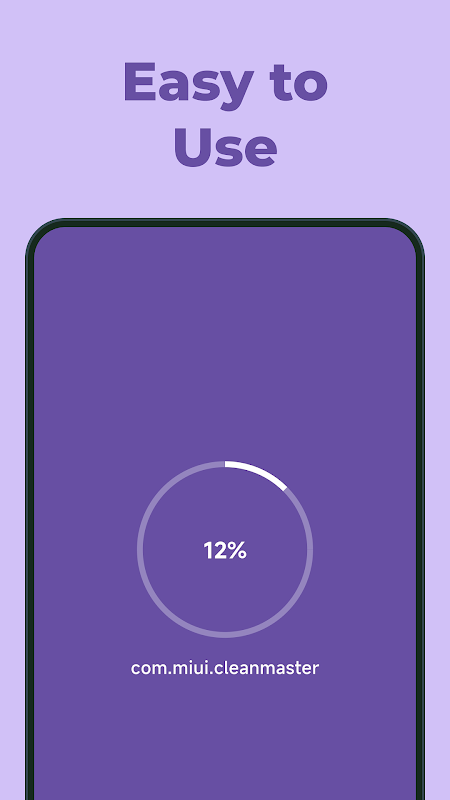 Easy to Use

12%

com.miui.cleanmaster