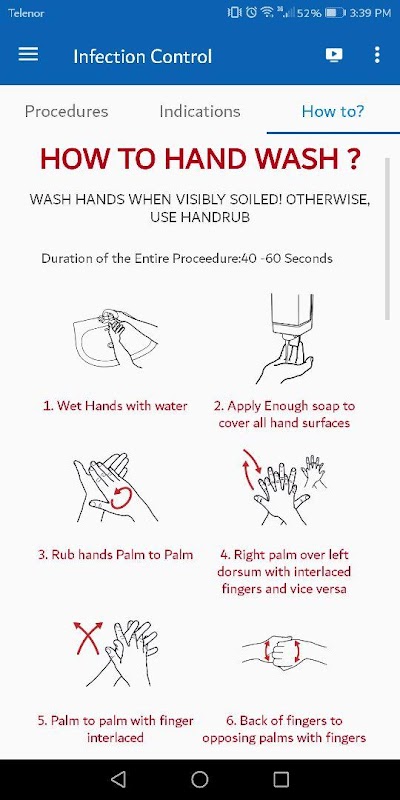 Telenor 52% 3:39 PM

Infection Control

Procedures Indications How to?

HOW TO HAND WASH ?

WASH HANDS WHEN VISIBLY SOILED! OTHERWISE, USE HANDRUB

Duration of the Entire Proceedure:40 -60 Seconds

1. Wet Hands with water

2. Apply Enough soap to cover all hand surfaces

3. Rub hands Palm to Palm

4. Right palm over left dorsum with interlaced fingers and vice versa

5. Palm to palm with finger interlaced

6. Back of fingers to opposing palms with fingers