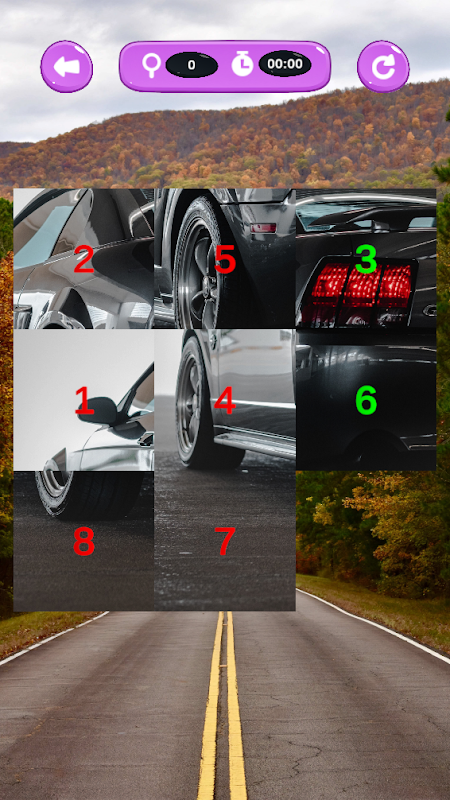 0 00:00

2 5 3
1 4 6
8 7