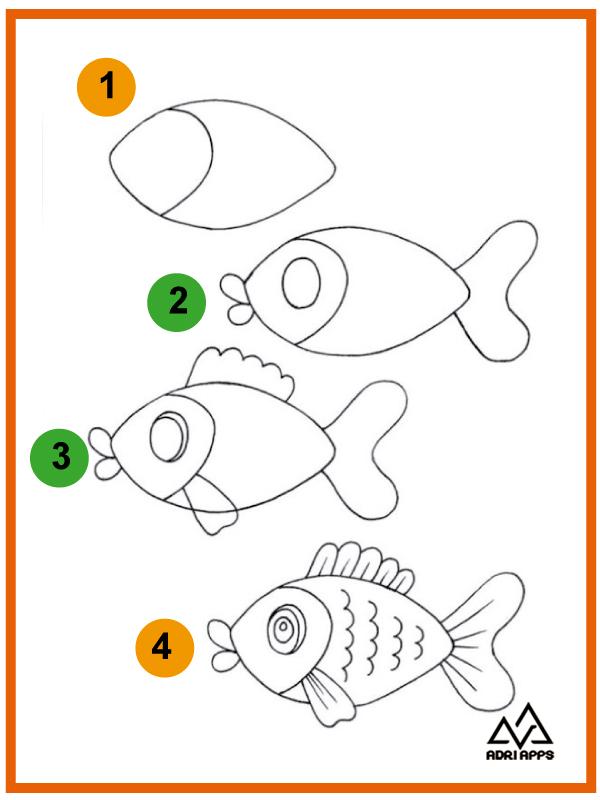 1

2

3

4

ADRI APPS