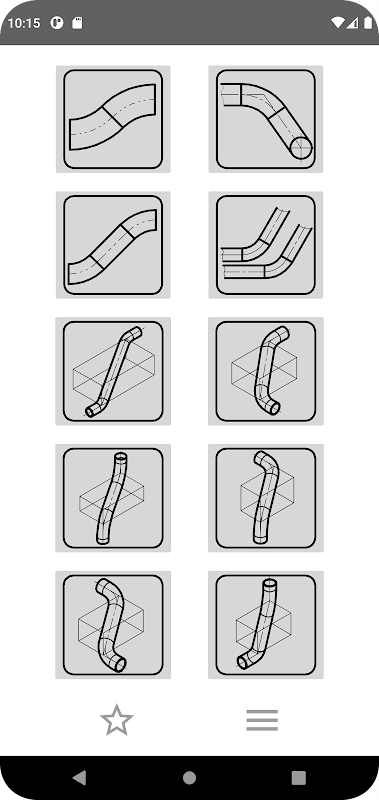 10:15