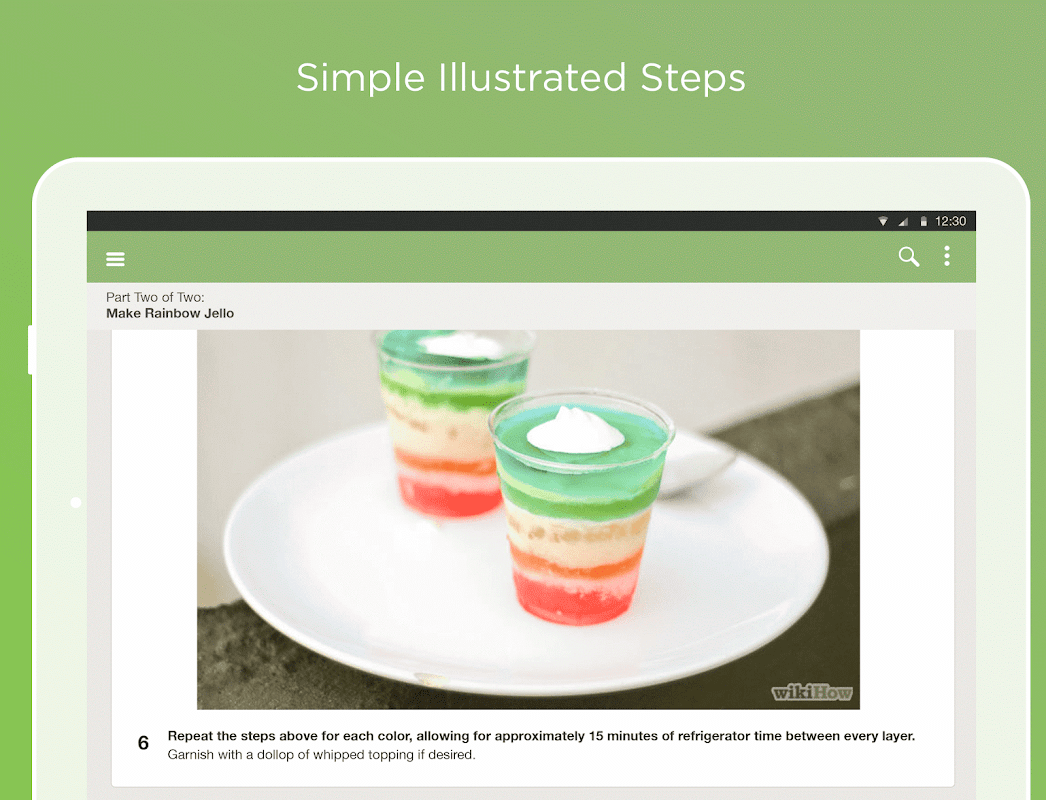 Simple Illustrated Steps

12:30

Part Two of Two:
Make Rainbow Jello

wikiHow

6 Repeat the steps above for each color, allowing for approximately 15 minutes of refrigerator time between every layer. Garnish with a dollop of whipped topping if desired.