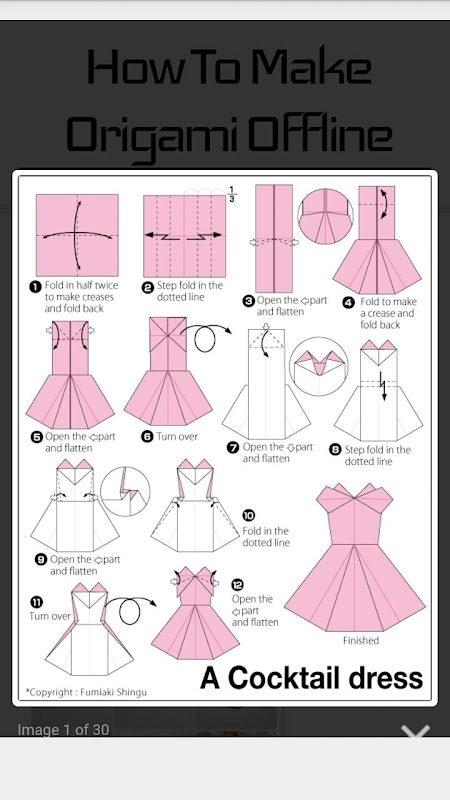 How To Make Origami Offline

$\frac{1}{3}$

❶ Fold in half twice to make creases and fold back

❷ Step fold in the dotted line

❸ Open the ⇦part and flatten

❹ Fold to make a crease and fold back

❺ Open the ⇦part and flatten

❻ Turn over

❼ Open the ⇩part and flatten

❽ Step fold in the dotted line

❾ Open the ⇦part and flatten

❿ Fold in the dotted line

⓫ Turn over

⓬ Open the ⇦part and flatten

Finished

A Cocktail dress

*Copyright : Fumiaki Shingu

Image 1 of 30