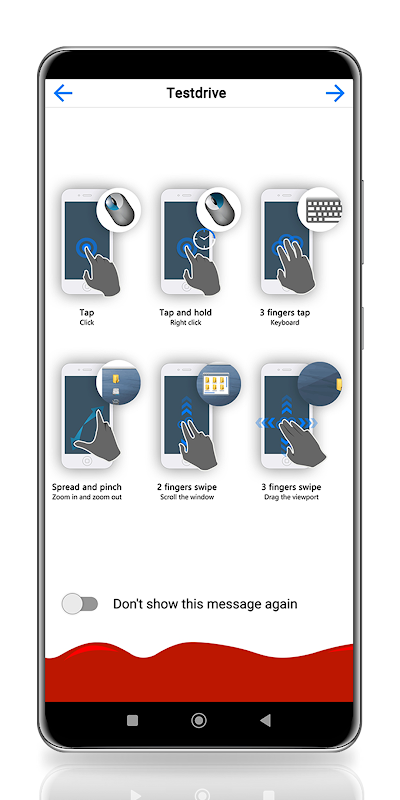 Testdrive

Tap
Click

Tap and hold
Right click

3 fingers tap
Keyboard

Spread and pinch
Zoom in and zoom out

2 fingers swipe
Scroll the window

3 fingers swipe
Drag the viewport

Don't show this message again