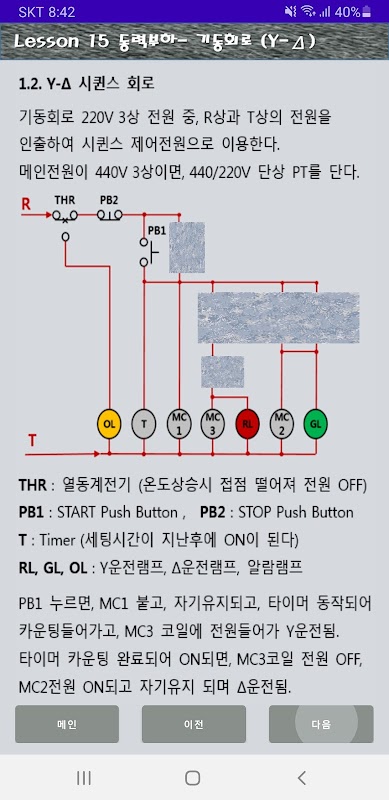 SKT 8:42 40%

Lesson 15 동력부하- 기동회로 (Y-Δ)

1.2. Y-Δ 시퀀스 회로

기동회로 220V 3상 전원 중, R상과 T상의 전원을 인출하여 시퀀스 제어전원으로 이용한다.
메인전원이 440V 3상이면, 440/220V 단상 PT를 단다.

R
THR
PB2
PB1
OL
T
MC 1
MC 3
RL
MC 2
GL
T

THR : 열동계전기 (온도상승시 접점 떨어져 전원 OFF)
PB1 : START Push Button , PB2 : STOP Push Button
T : Timer (세팅시간이 지난후에 ON이 된다)
RL, GL, OL : Y운전램프, Δ운전램프, 알람램프

PB1 누르면, MC1 붙고, 자기유지되고, 타이머 동작되어 카운팅들어가고, MC3 코일에 전원들어가 Y운전됨.
타이머 카운팅 완료되어 ON되면, MC3코일 전원 OFF, MC2전원 ON되고 자기유지 되며 Δ운전됨.

메인
이전
다음