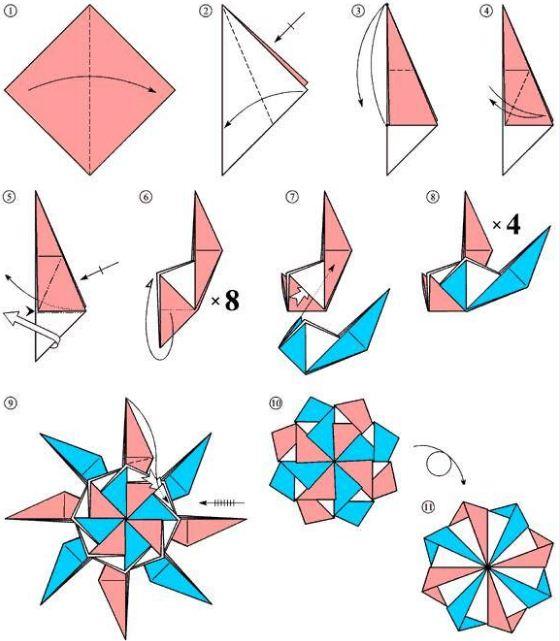 ①

②

③

④

⑤

⑥

× 8

⑦

⑧

× 4

⑨

⑩

⑪