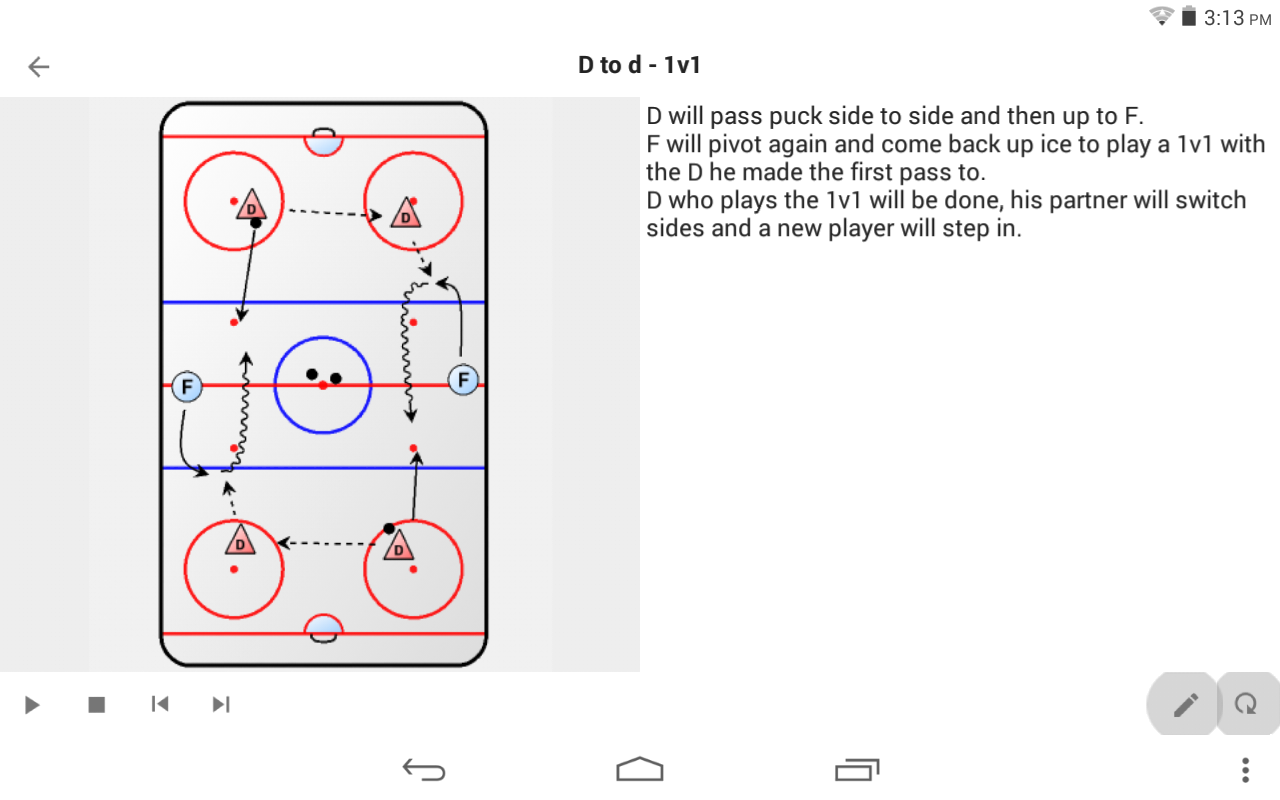 3:13 PM

D to d - 1v1

D
D
F
F
D
D

D will pass puck side to side and then up to F.
F will pivot again and come back up ice to play a 1v1 with the D he made the first pass to.
D who plays the 1v1 will be done, his partner will switch sides and a new player will step in.