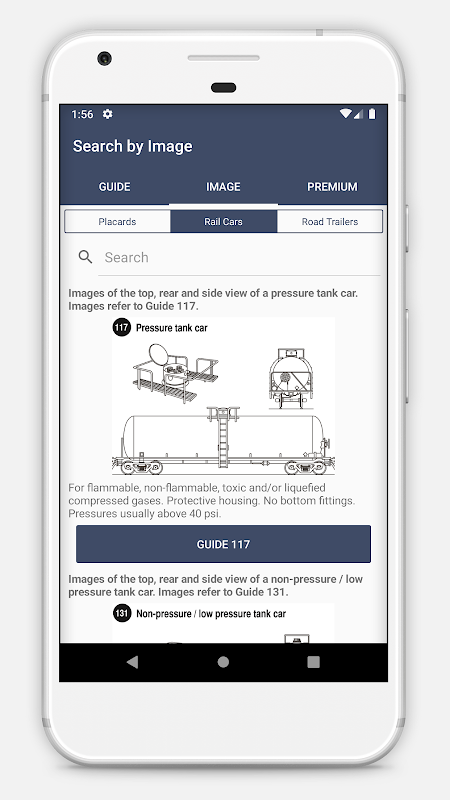 1:56

Search by Image

GUIDE
IMAGE
PREMIUM

Placards
Rail Cars
Road Trailers

Search

Images of the top, rear and side view of a pressure tank car. Images refer to Guide 117.

117 Pressure tank car

For flammable, non-flammable, toxic and/or liquefied compressed gases. Protective housing. No bottom fittings. Pressures usually above 40 psi.

GUIDE 117

Images of the top, rear and side view of a non-pressure / low pressure tank car. Images refer to Guide 131.

131 Non-pressure / low pressure tank car