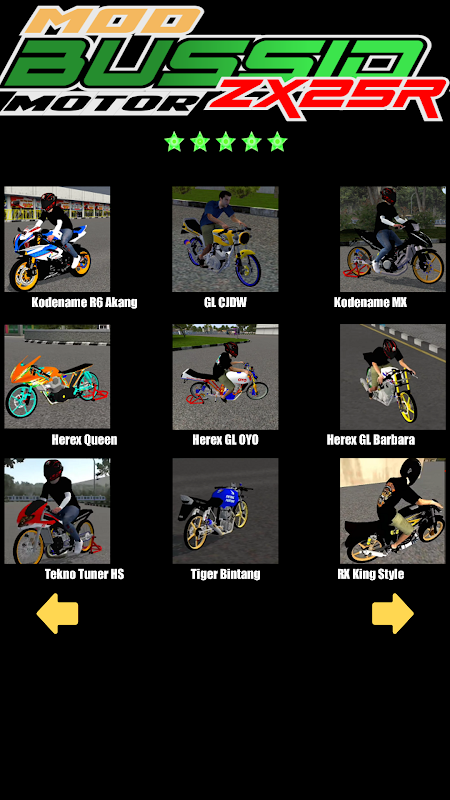 MOD BUSSID MOTOR ZX25R

Kodename R6 Akang

GL CJDW

Kodename MX

Herex Queen

Herex GL OYO

Herex GL Barbara

Tekno Tuner HS

Tiger Bintang

RX King Style