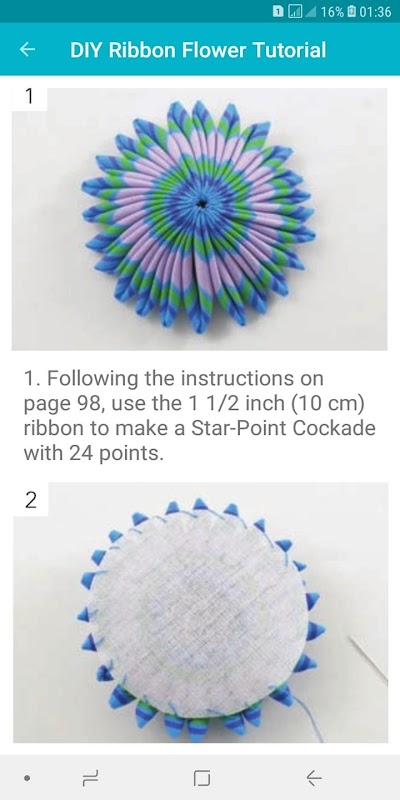 16% 01:36

DIY Ribbon Flower Tutorial

1

1. Following the instructions on page 98, use the 1 1/2 inch (10 cm) ribbon to make a Star-Point Cockade with 24 points.

2