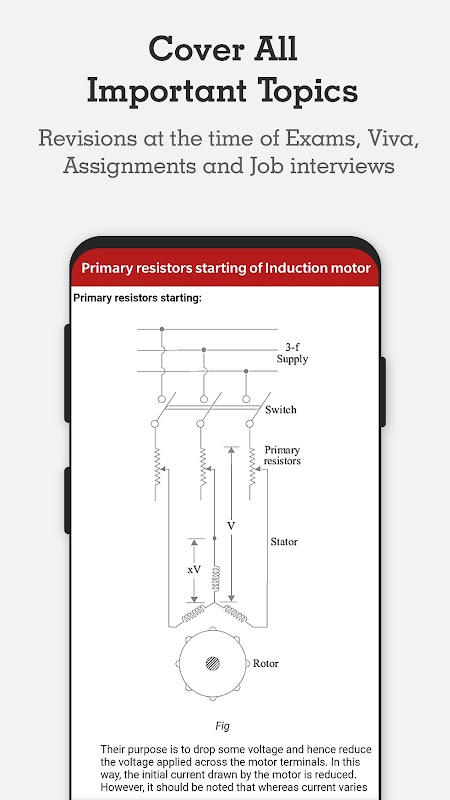 Cover All Important Topics

Revisions at the time of Exams, Viva, Assignments and Job interviews

Primary resistors starting of Induction motor

Primary resistors starting:

3-f Supply

Switch

Primary resistors

V

Stator

xV

Rotor

Fig

Their purpose is to drop some voltage and hence reduce the voltage applied across the motor terminals. In this way, the initial current drawn by the motor is reduced. However, it should be noted that whereas current varies