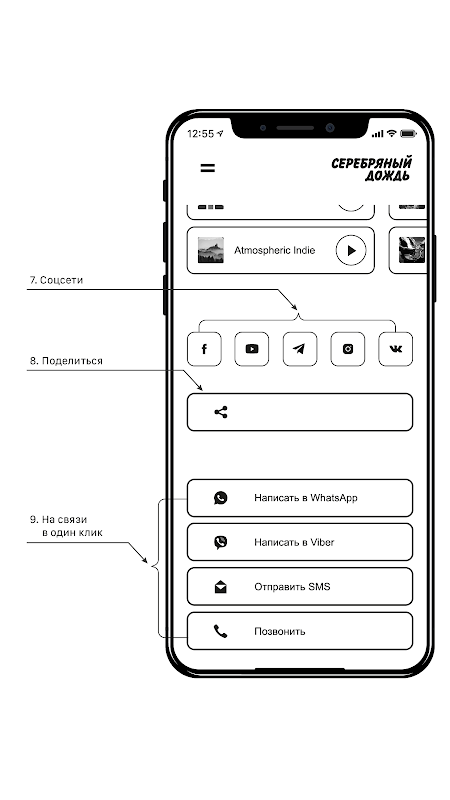 12:55

СЕРЕБРЯНЫЙ ДОЖДЬ

Atmospheric Indie

7. Соцсети

8. Поделиться

9. На связи в один клик

Написать в WhatsApp

Написать в Viber

Отправить SMS

Позвонить