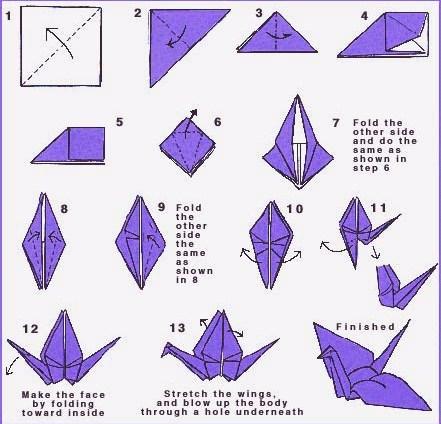 1

2

3

4

5

6

7 Fold the other side and do the same as shown in step 6

8

9 Fold the other side the same as shown in 8

10

11

12

Make the face by folding toward inside

13

Stretch the wings, and blow up the body through a hole underneath

Finished