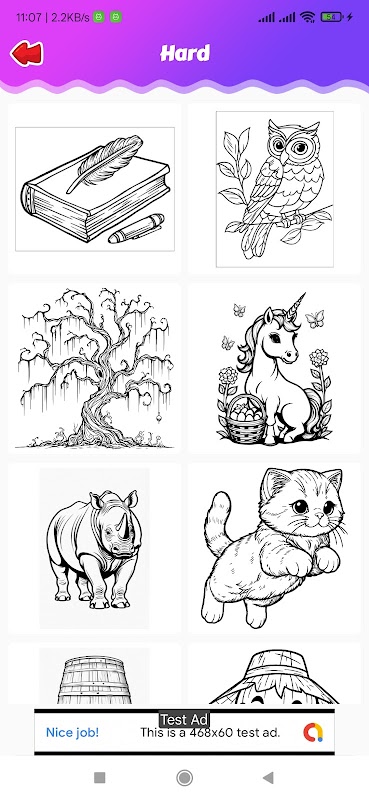 11:07 | 2.2KB/s

Hard

Test Ad

Nice job! This is a 468x60 test ad.