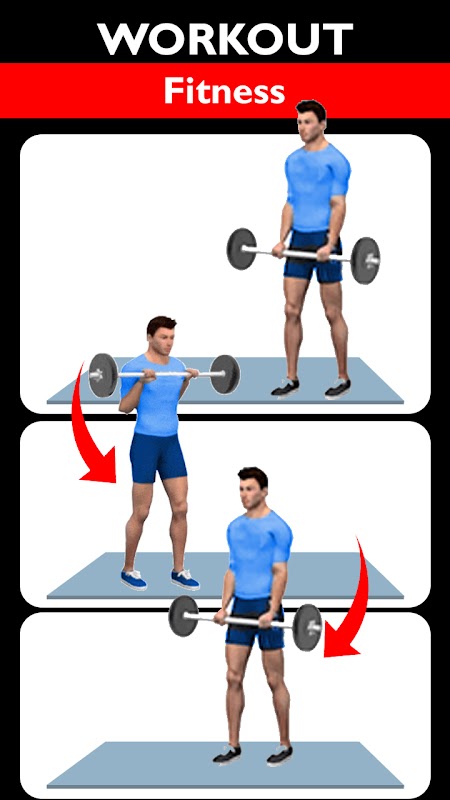 WORKOUT
Fitness