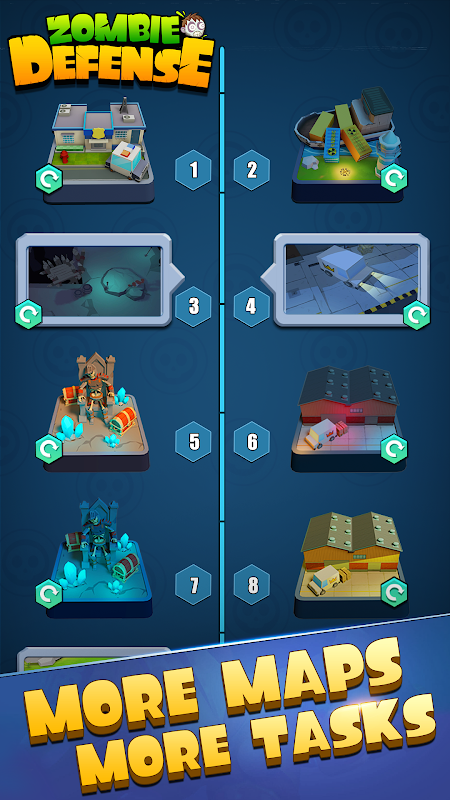 ZOMBIE DEFENSE

1

2

3

4

5

6

7

8

MORE MAPS
MORE TASKS