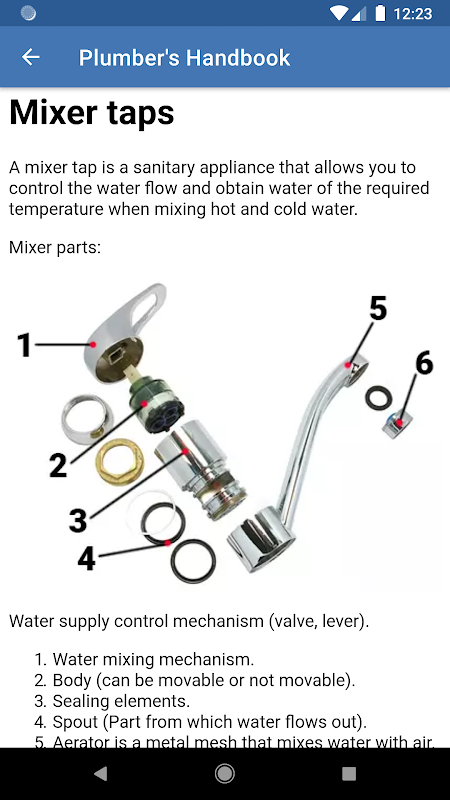 12:23

Plumber's Handbook

Mixer taps

A mixer tap is a sanitary appliance that allows you to control the water flow and obtain water of the required temperature when mixing hot and cold water.

Mixer parts:

1
2
3
4
5
6

Water supply control mechanism (valve, lever).

1. Water mixing mechanism.
2. Body (can be movable or not movable).
3. Sealing elements.
4. Spout (Part from which water flows out).
5. Aerator is a metal mesh that mixes water with air.