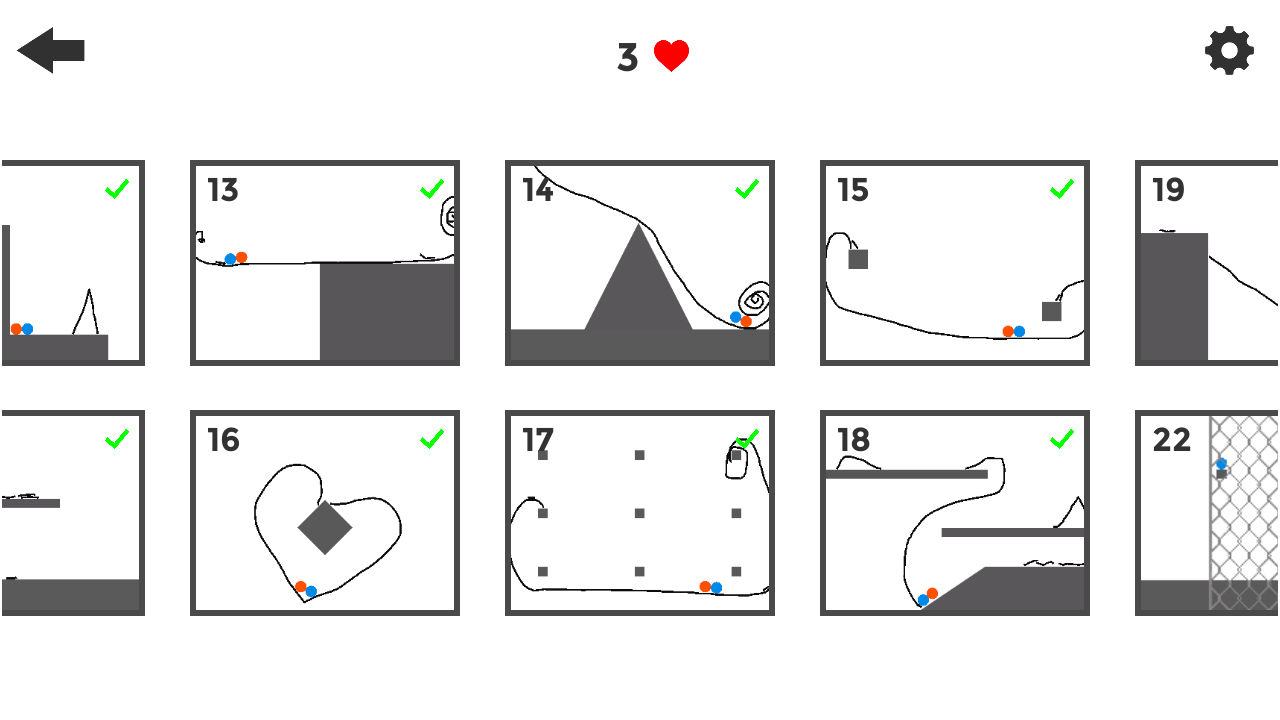 3

13

14

15

19

16

17

18

22