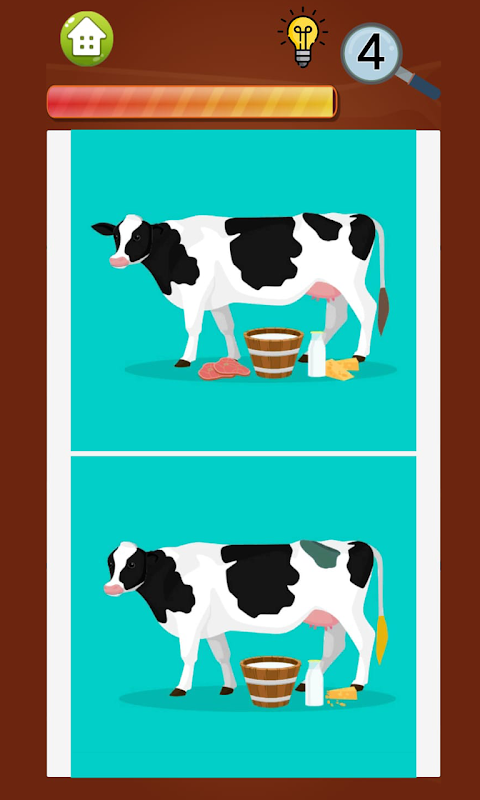 4