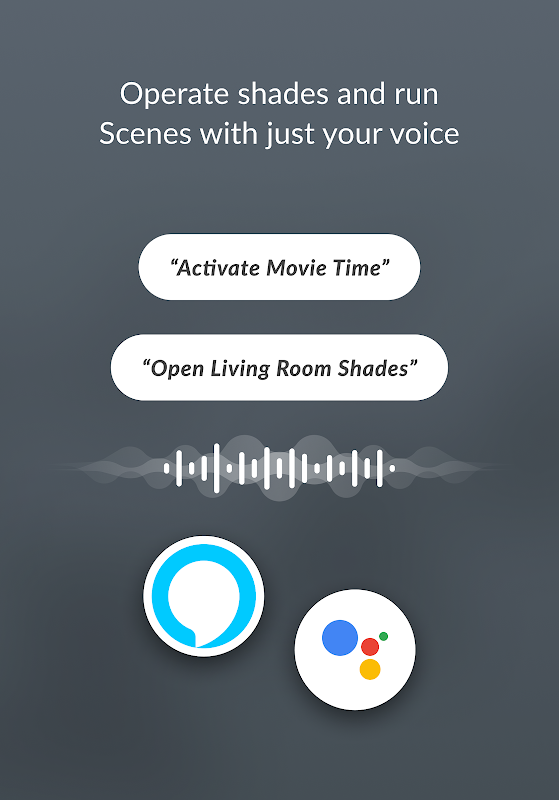 Operate shades and run Scenes with just your voice

"Activate Movie Time"

"Open Living Room Shades"